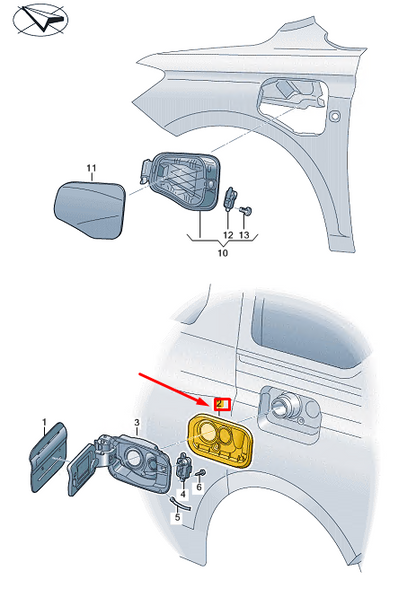 11
12
13
10
2
1
3
4
6
5