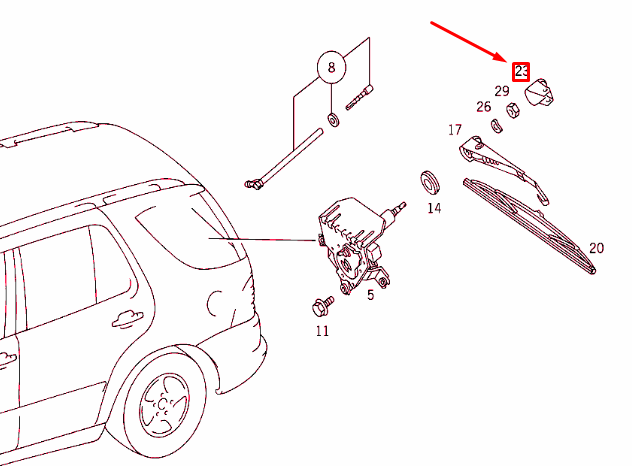 8
23
29
26
17
14
20
5
11