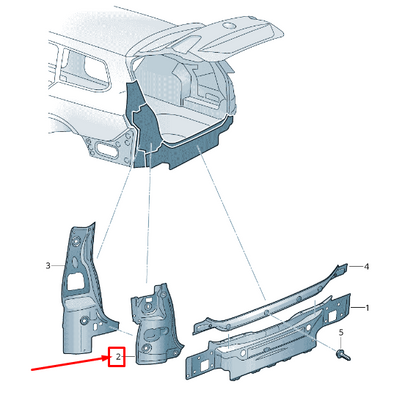 3
4
1
5
2