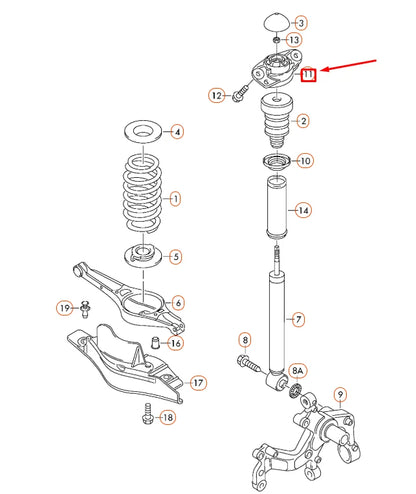 3
13
11
12
2
4
10
1
14
5
6
19
7
16
8
8A
17
9
18