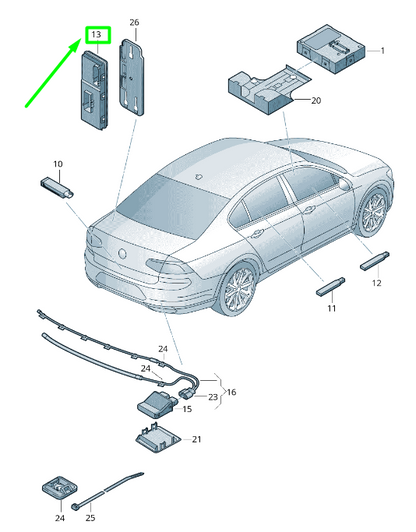 13
26
1
20
10
12
11
24
24
16
23
15
21
24
25