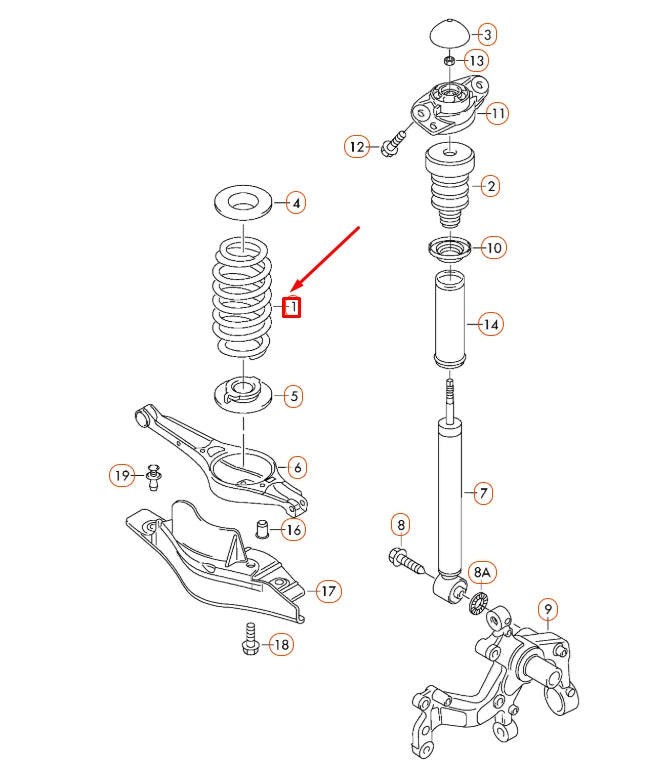 3
13
11
12
2
4
10
1
14
5
6
19
7
16
8
8A
17
9
18