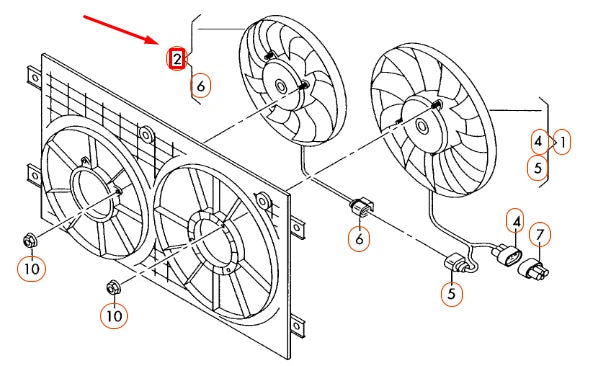 2
6
4
1
5
6
4
7
5
10
10