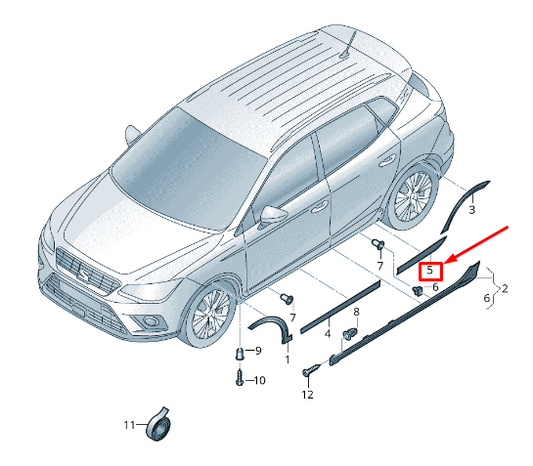 3
7
5
6
2
6
7
8
4
9
1
10
12
11