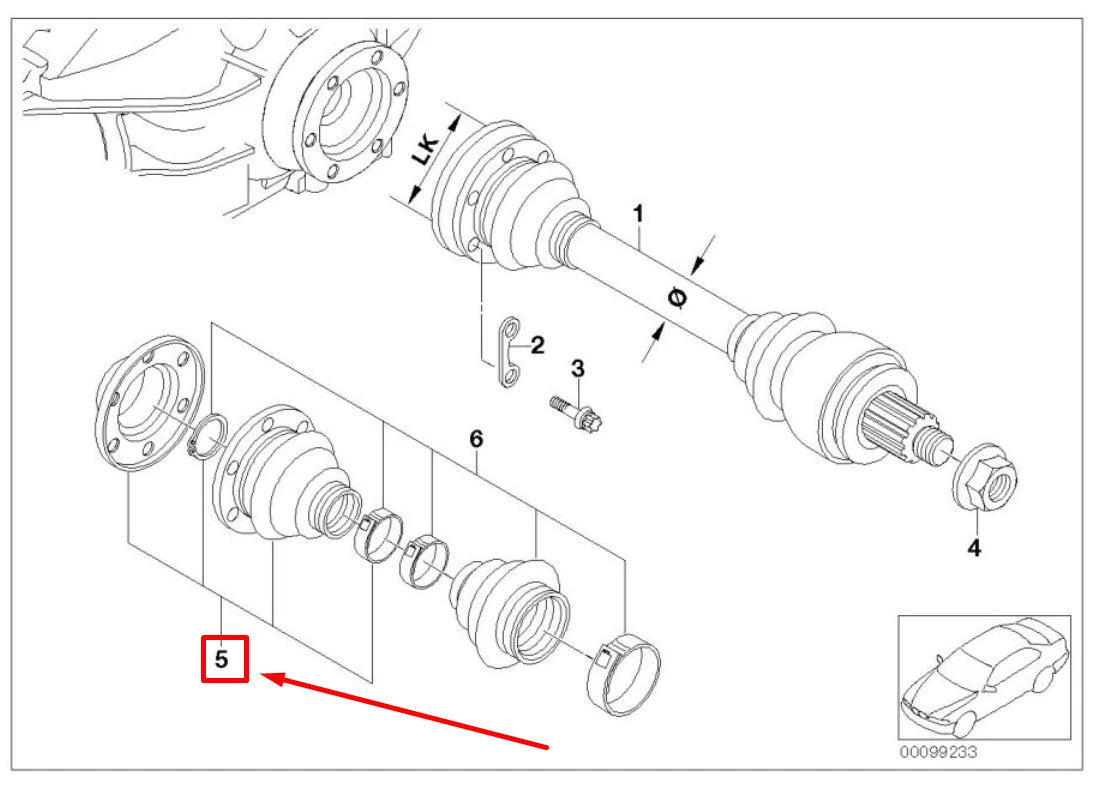 LK
1
Ø
2
3
6
4
5
00099233