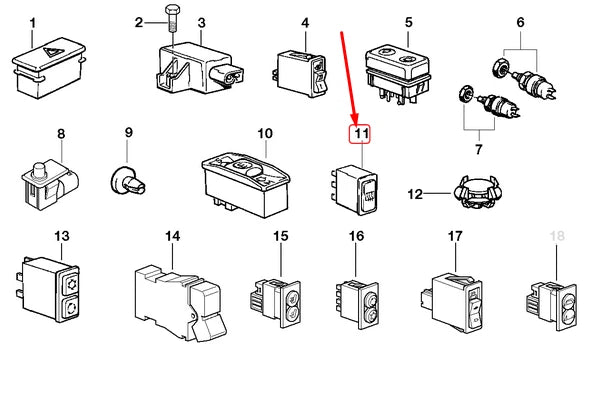 1
2
3
4
5
6
7
8
9
10
11
12
13
14
15
16
17
18