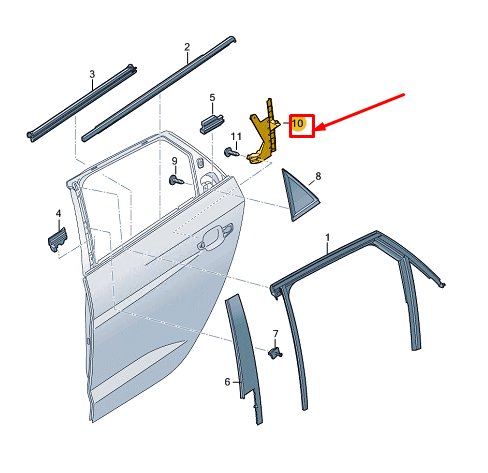 2
3
5
10
11
9
8
4
1
7
6