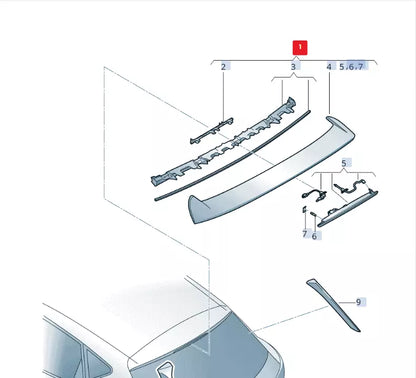 1
2
3
4
5.6.7
5
7
6
9