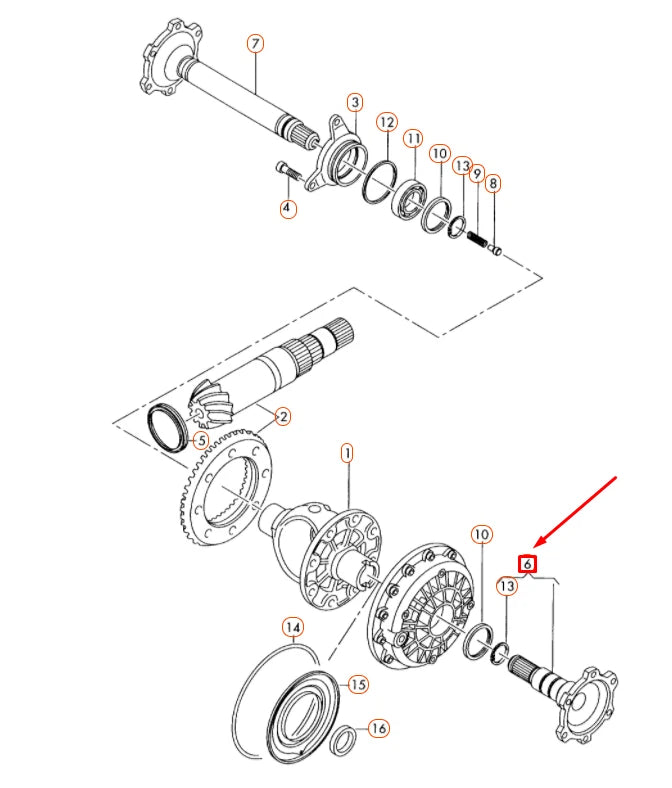 7
3
12
11
10
13
9
8
4
2
5
1
10
6
13
14
15
16