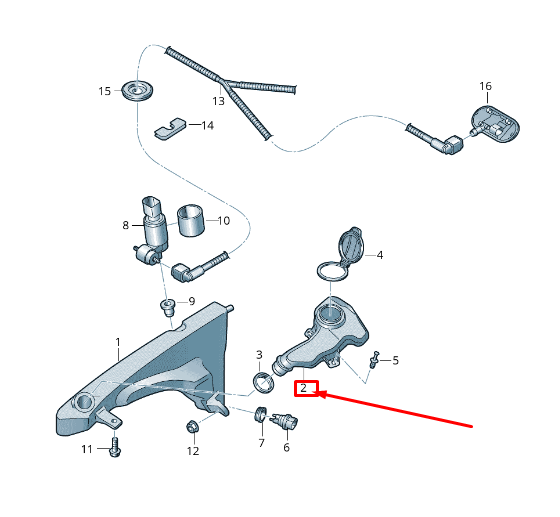 15
13
16
14
8
10
4
9
1
3
5
2
11
12
7
6