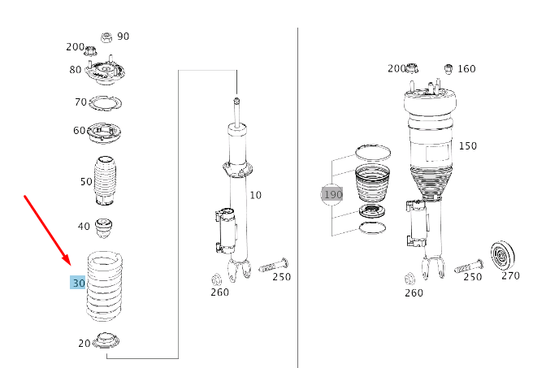 90
200
80
70
60
50
40
30
20
10
250
260
200
160
150
190
250
270
260