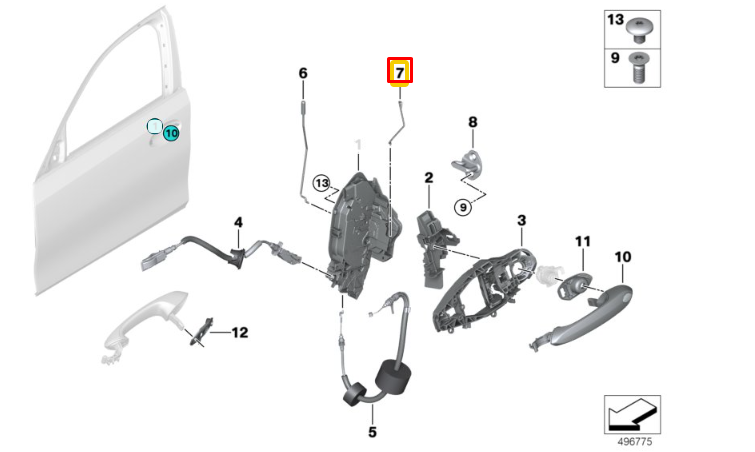 13
9
6
7
10
1
8
13
2
9
4
3
11
10
12
5
496775