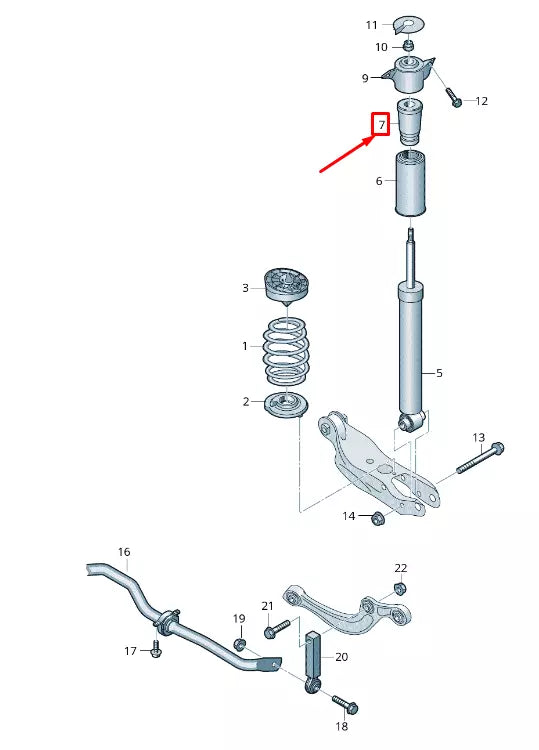 11
10
9
12
7
6
3
1
5
2
13
14
16
22
21
19
17
20
18