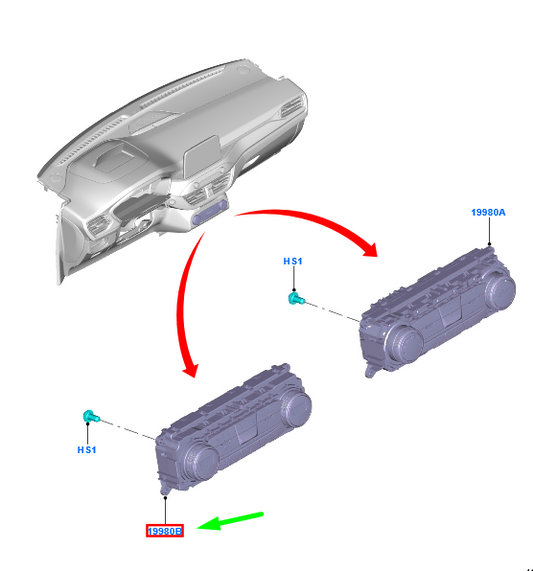 19980A

HS1

HS1

19980B