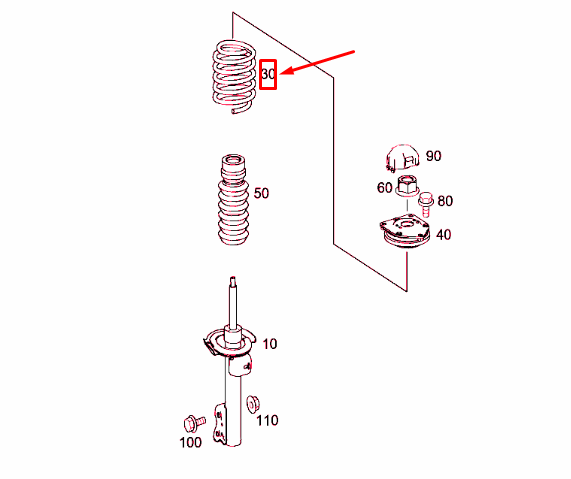 30
90
60
80
50
40
10
110
100