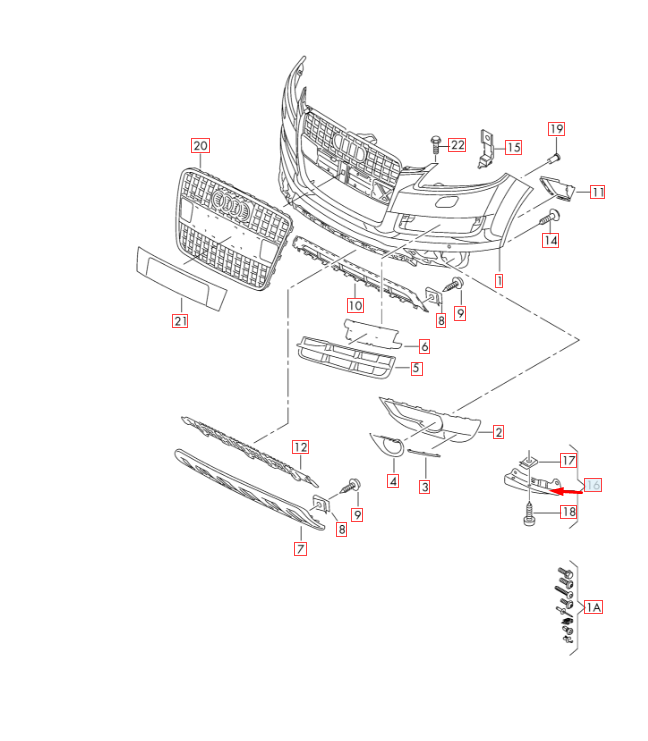 20
22
15
19
11
14
1
21
10
8
9
6
5
2
12
4
3
17
16
18
9
8
7
1A