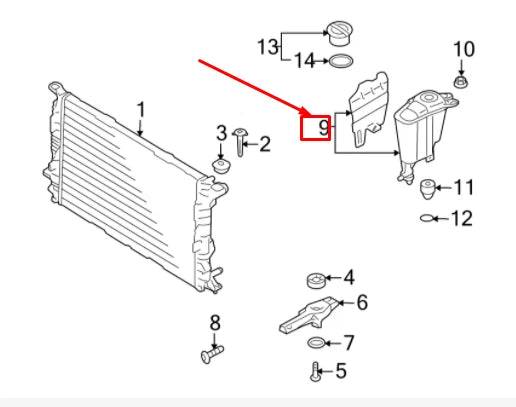 13
14
10
1
3
2
9
11
12
4
6
8
7
5