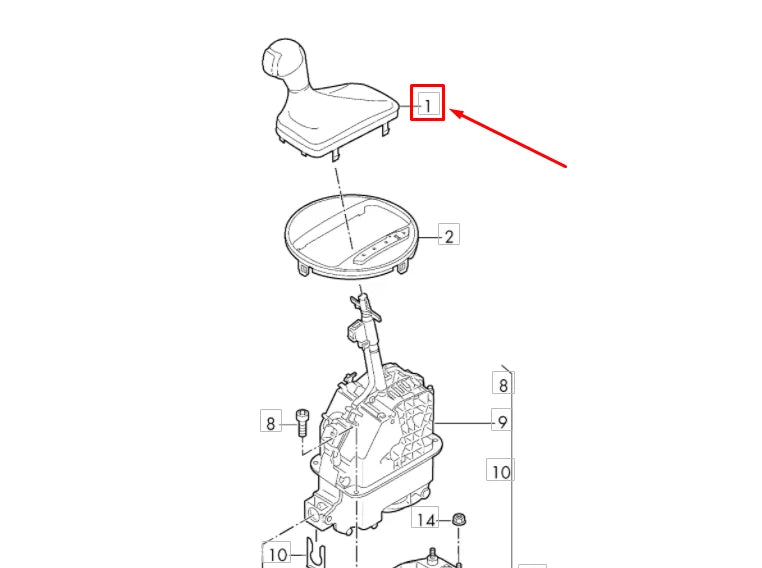 1
2
8
8
9
10
14
10