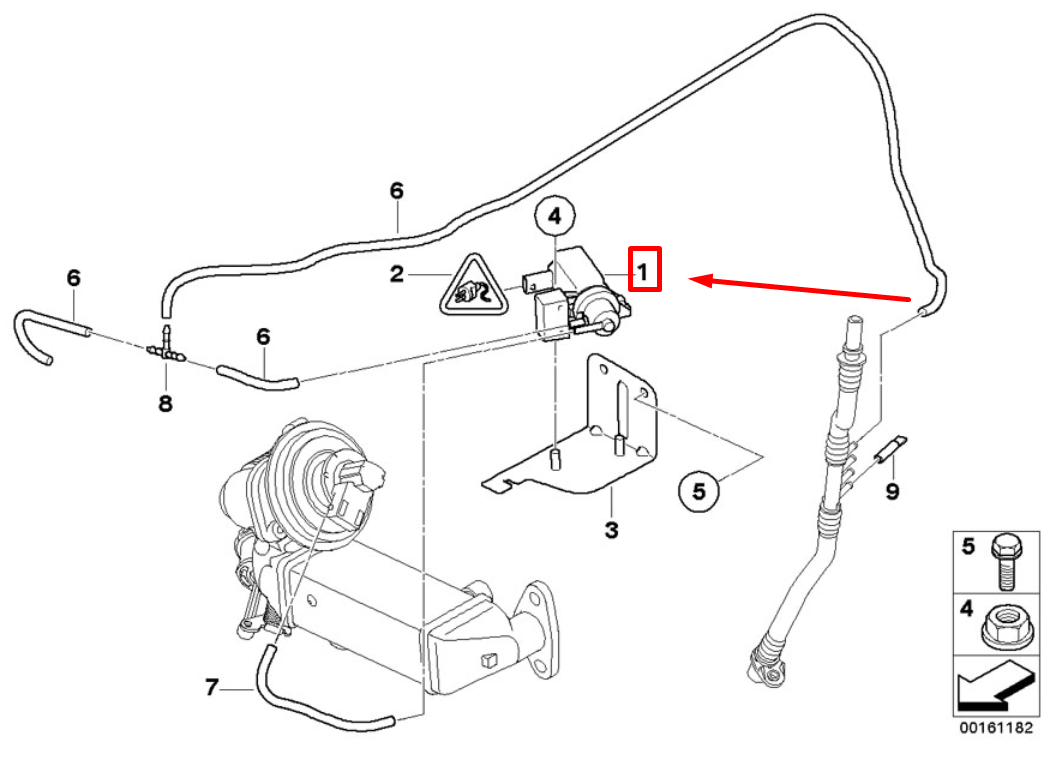 6
4
2
1
6
6
8
5
3
9
7
5
4
00161182