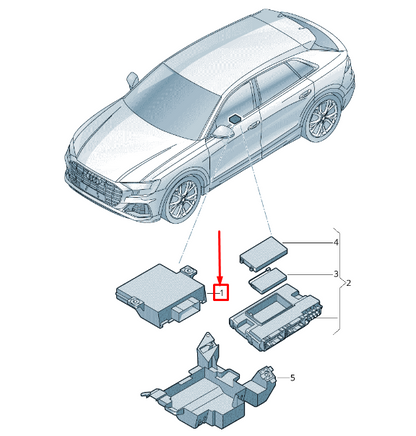 4
3
2
1
5