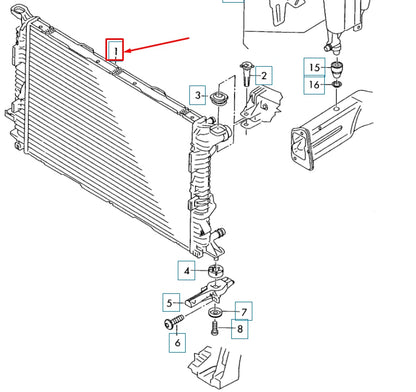 1
2
3
15
16
4
5
7
8
6