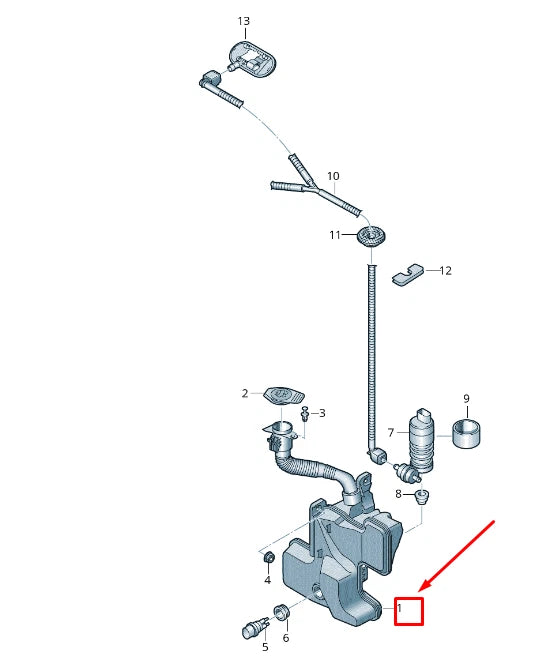 13
10
11
12
2
3
9
7
8
4
1
5
6