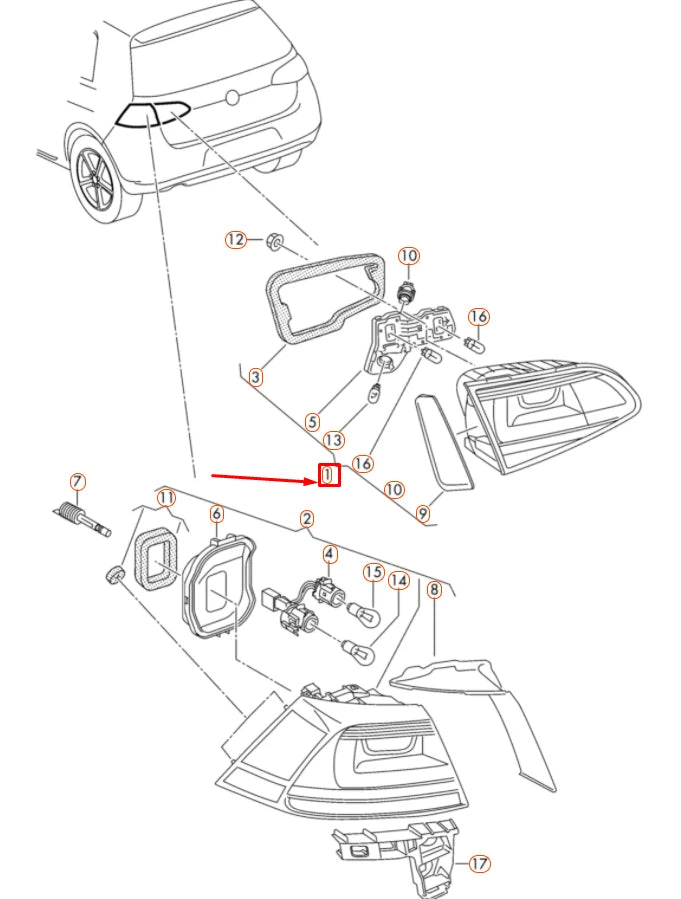 12
10
16
3
5
13
16
1
10
9
7
11
6
2
4
15
14
8
17