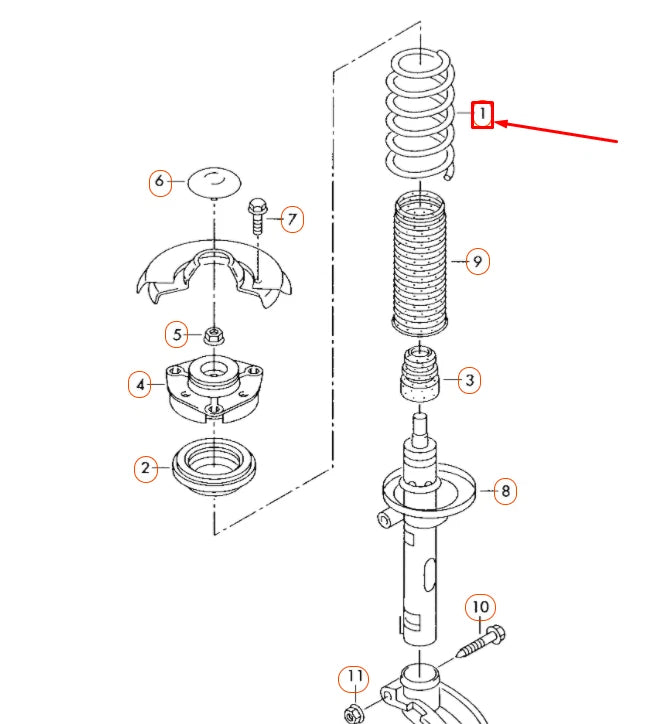 1
6
7
9
5
4
3
2
8
10
11