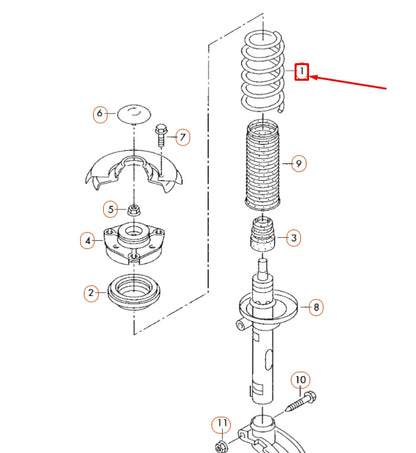 1
6
7
9
5
4
3
2
8
10
11