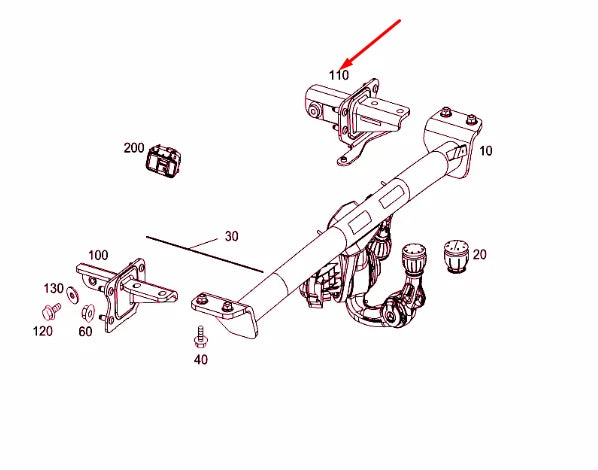 110

200

10

30

100

20

130

120

60

40