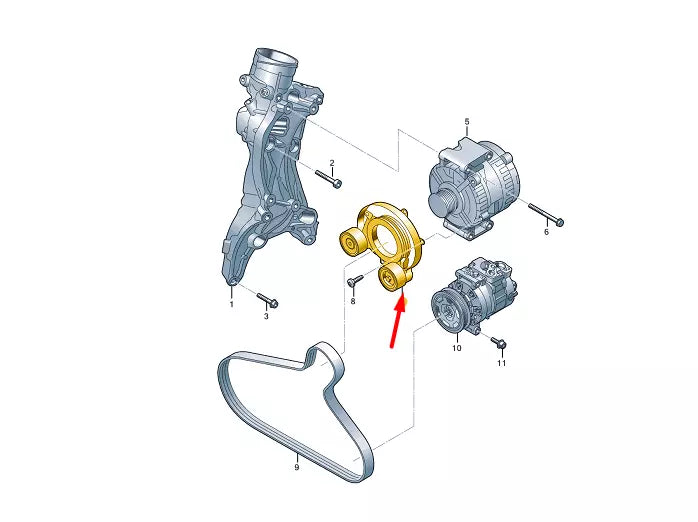 5
2
6
8
1
3
10
11
9