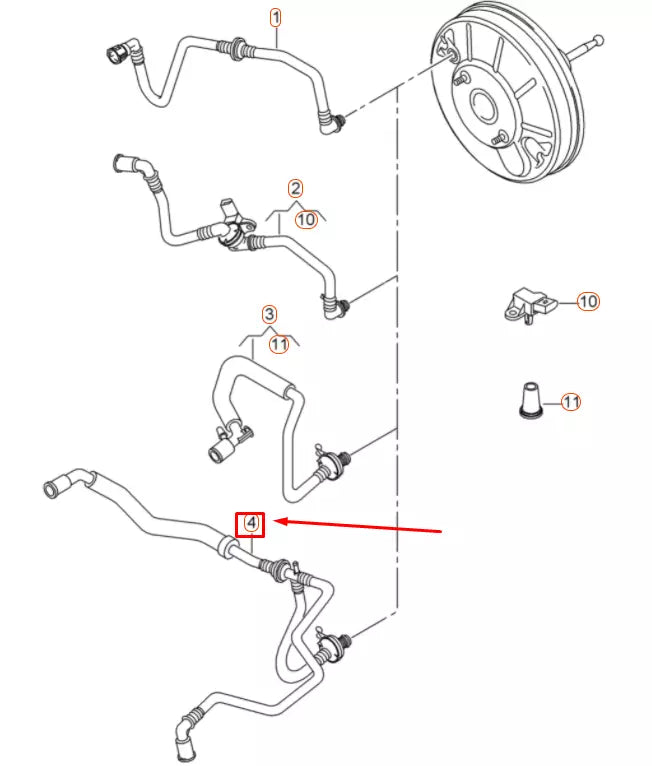 1
2
10
10
3
11
11
4