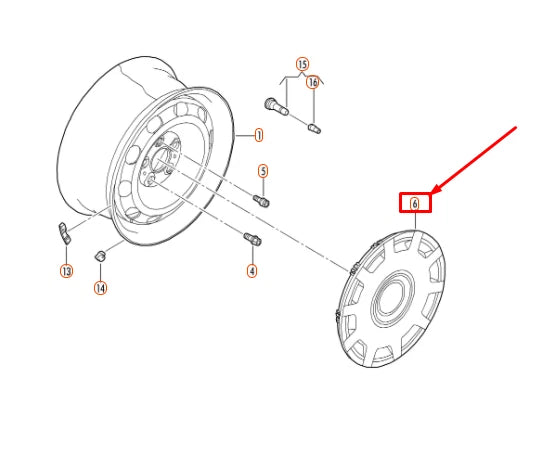 15
16
1
5
6
13
14
4