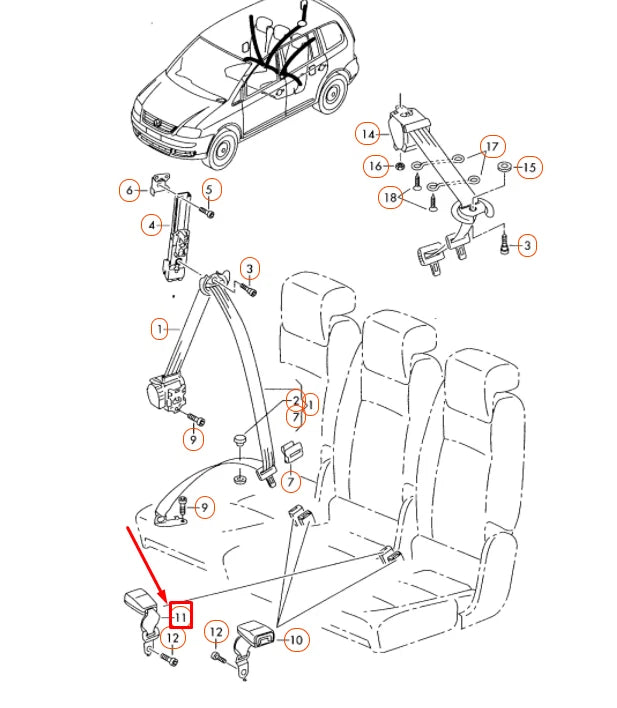 14
17
16
15
18
3
6
5
4
3
1
2
1
7
9
7
9
11
12
12
10