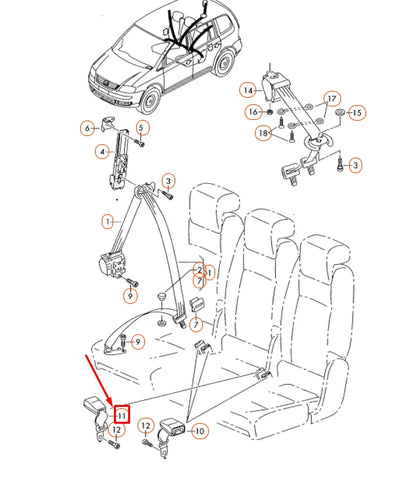 14
17
16
15
18
3
6
5
4
3
1
2
1
7
9
7
9
11
12
12
10