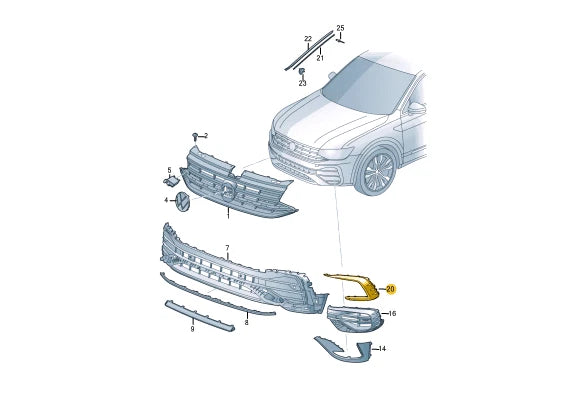 25
22
21
23
2
5
4
1
7
20
16
8
9
14