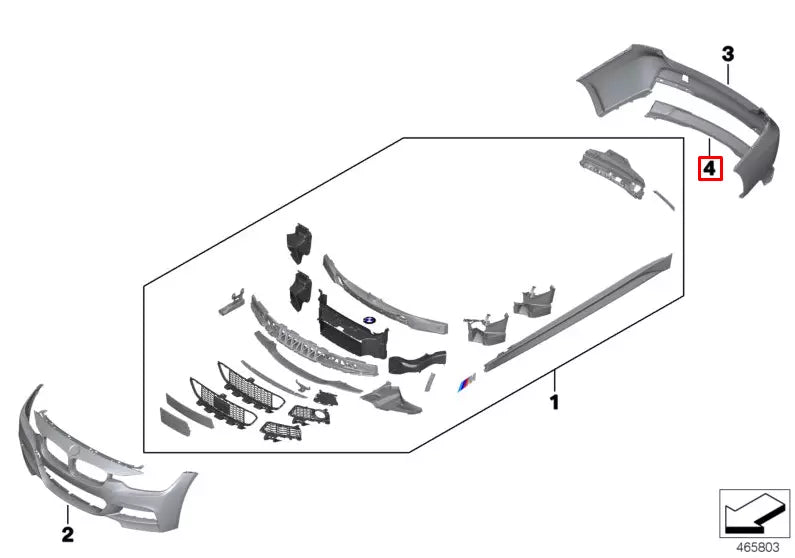 3
4
1
2
465803