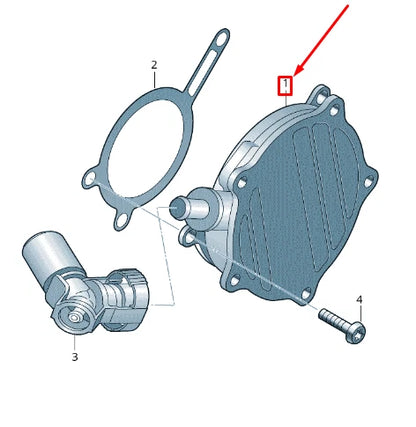 2
1
4
3