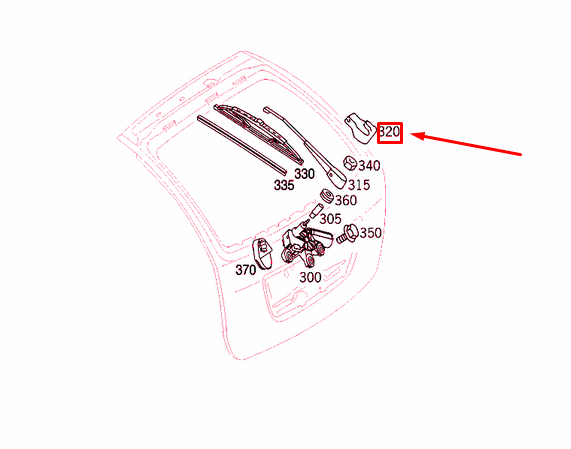 320
340
330
335
315
360
305
350
370
300