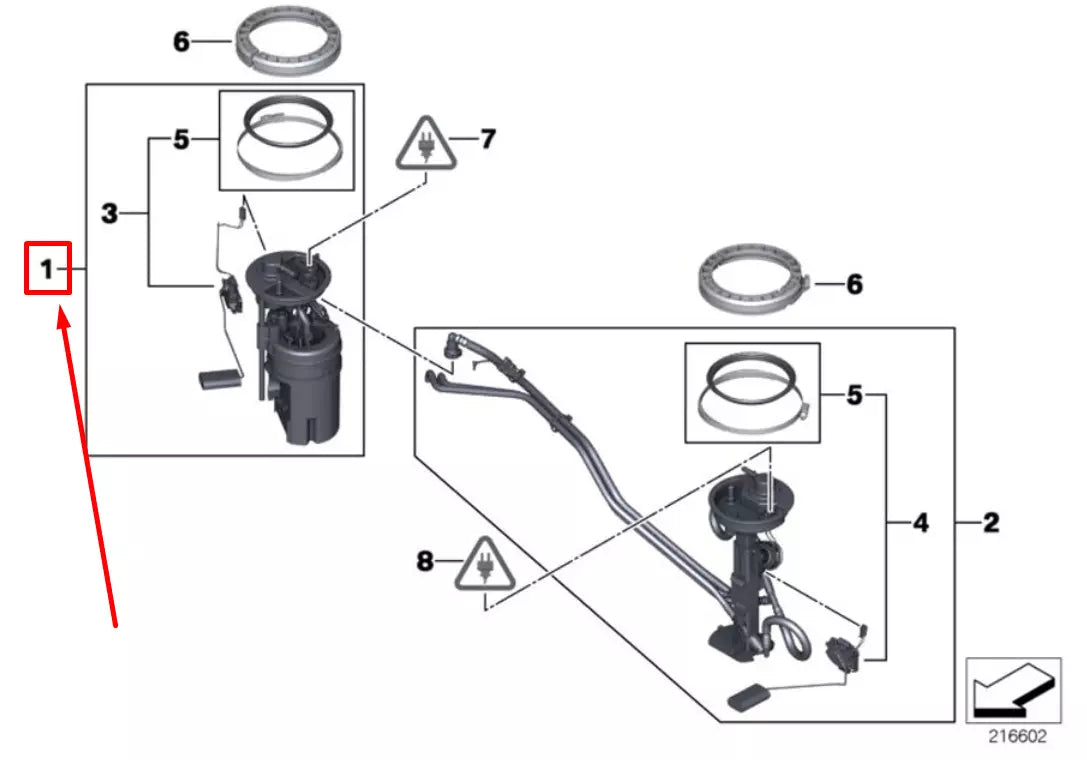 6
5
7
3
1
6
5
4
2
8
216602