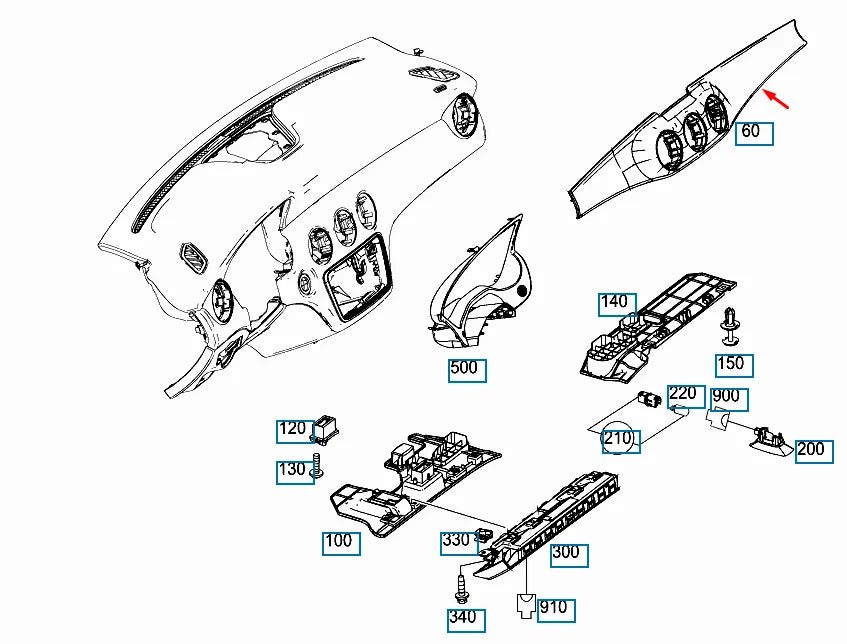 60
140
150
500
220
900
210
200
120
130
100
330
300
340
910