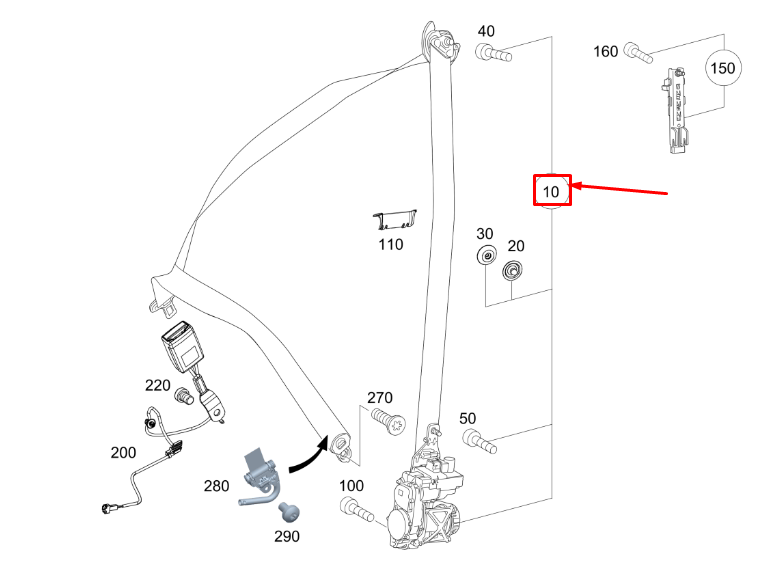 40
160
150
10
110
30
20
220
270
50
200
280
100
290