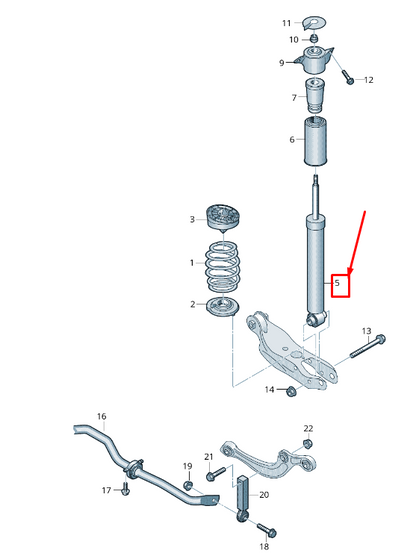 11
10
9
12
7
6
3
1
5
2
13
14
16
22
21
19
17
20
18