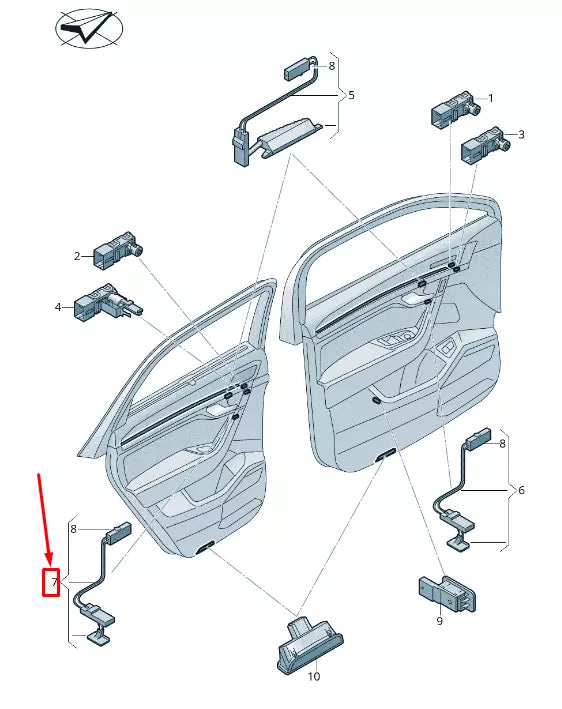 8
5
1
3
2
4
8
6
8
7
9
10