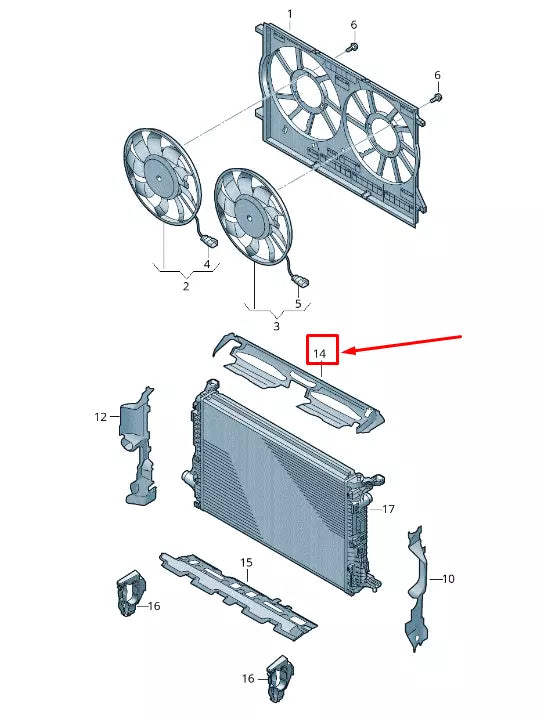 1
6
6
4
2
5
3
14
12
17
15
10
16
16