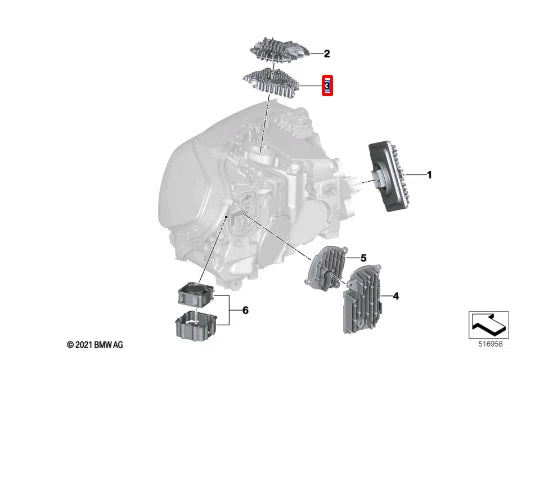 2

3

1

5

4

6

© 2021 BMW AG

516958