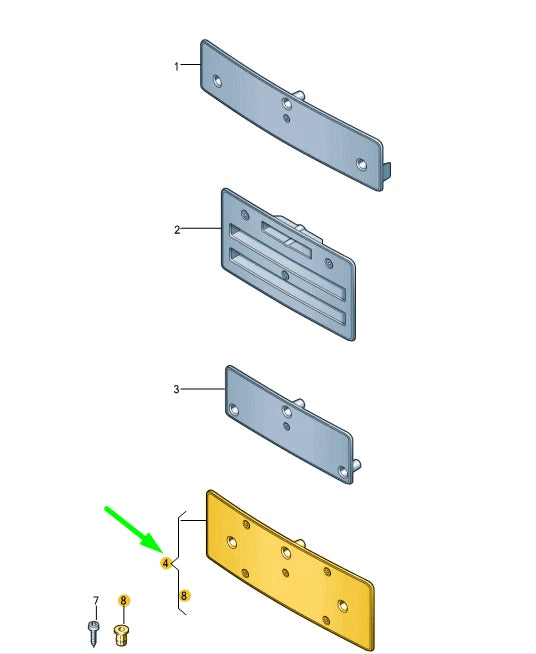 1
2
3
4
8
7
8