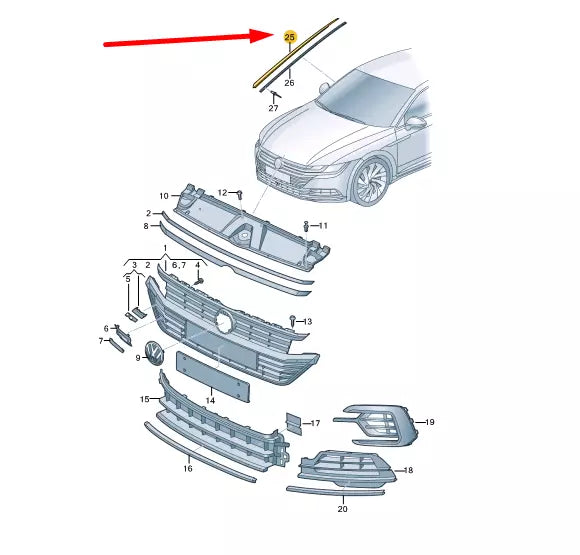 25
26
27
10
12
2
8
11
1
3
2
6,7
4
5
13
6
7
9
14
15
17
19
16
18
20