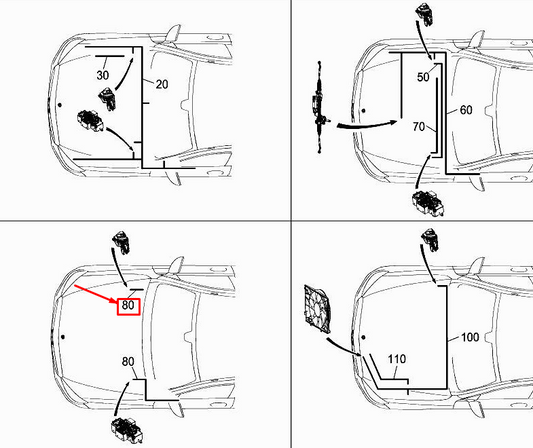 30
20
50
60
70
80
80
100
110