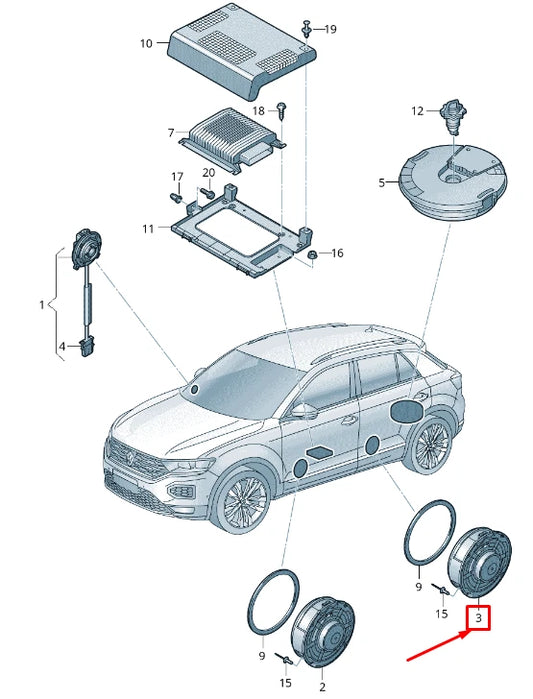 10
19
18
7
12
5
17
20
11
16
1
4
9
15
3
9
15
2